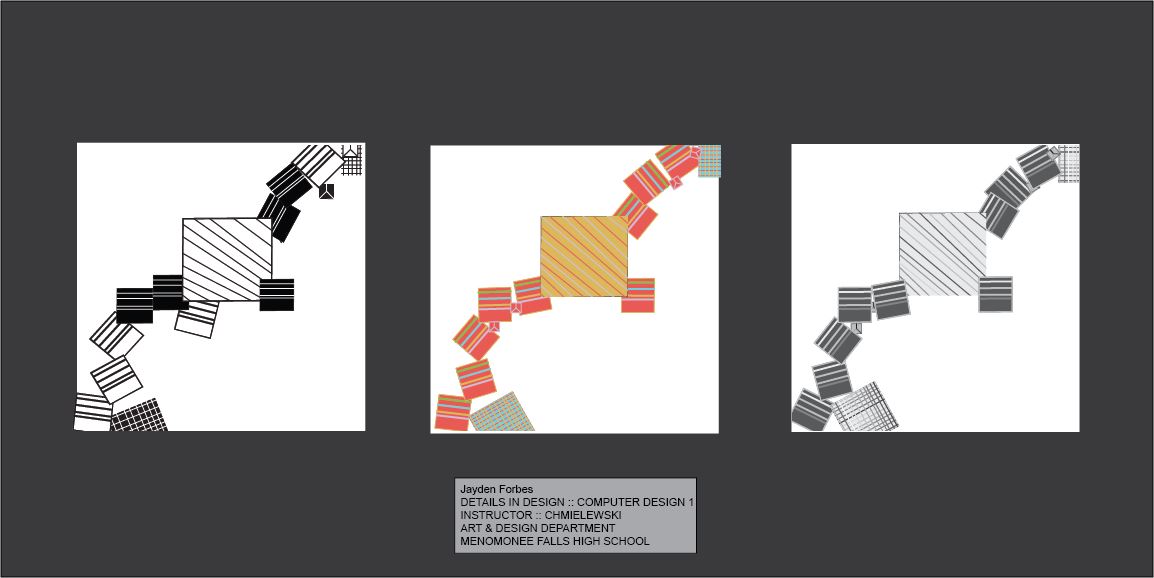 Jayden Forbes
DETAILS IN DESIGN :: COMPUTER DESIGN 1
INSTRUCTOR :: CHMIELEWSKI
ART & DESIGN DEPARTMENT
MENOMONEE FALLS HIGH SCHOOL