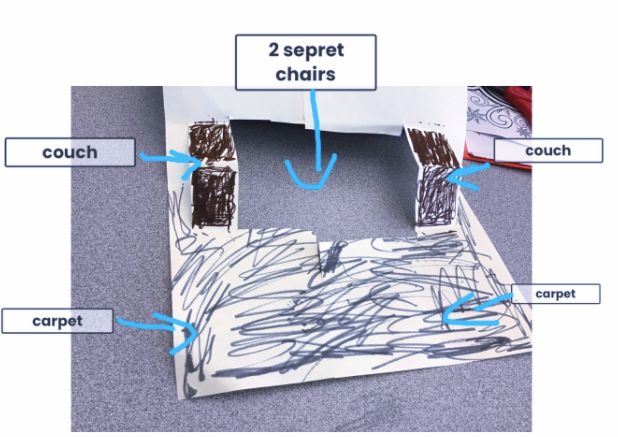 2 sepret chairs

couch

couch

carpet

carpet