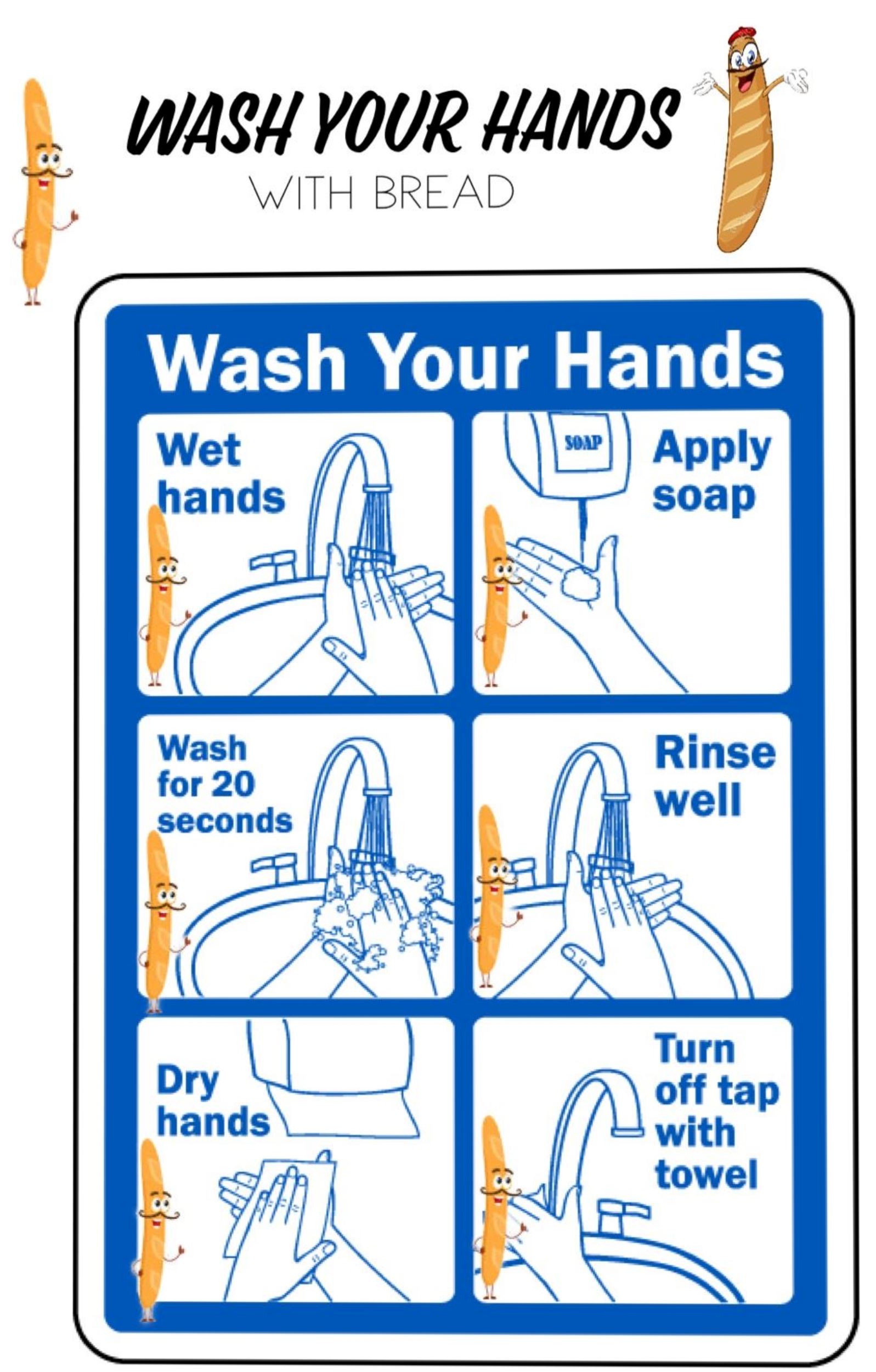 WASH YOUR HANDS
WITH BREAD

Wash Your Hands

Wet hands

SOAP

Apply soap

Wash for 20 seconds

Rinse well

Dry hands

Turn off tap with towel