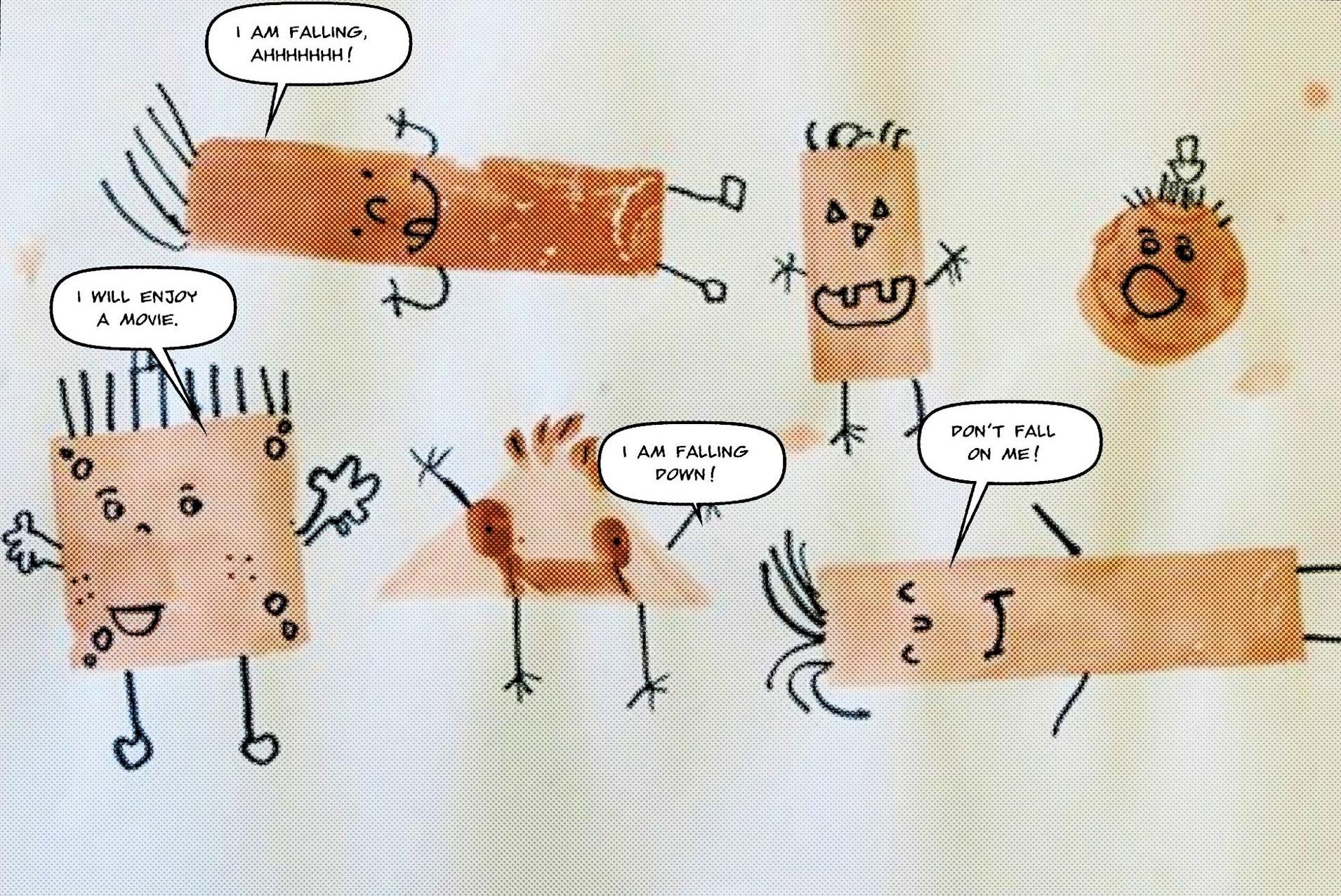 I AM FALLING, AHHHHHHH!

I WILL ENJOY A MOVIE.

I AM FALLING DOWN!

DON'T FALL ON ME!