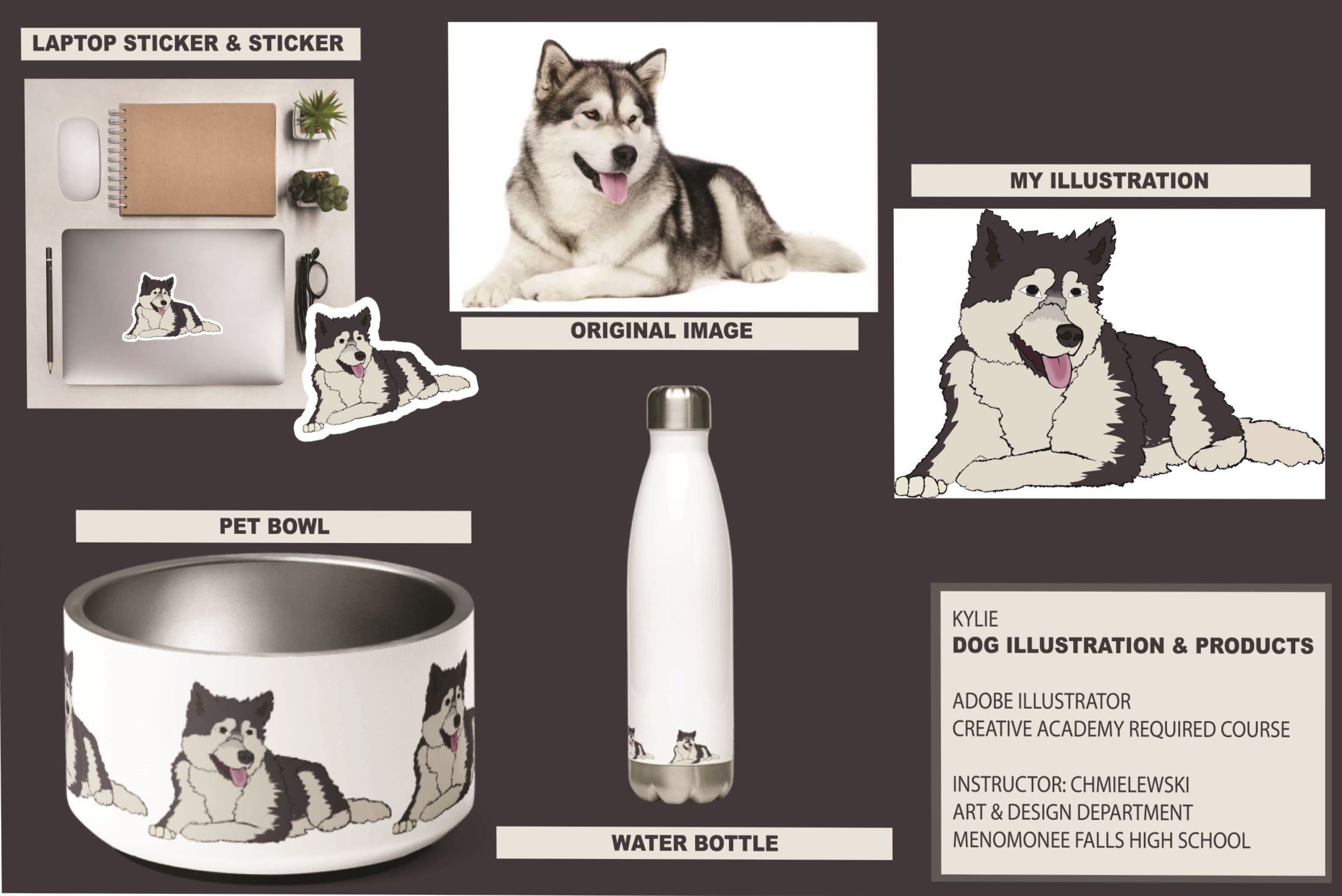 LAPTOP STICKER & STICKER

ORIGINAL IMAGE

MY ILLUSTRATION

PET BOWL

WATER BOTTLE

KYLIE
DOG ILLUSTRATION & PRODUCTS

ADOBE ILLUSTRATOR
CREATIVE ACADEMY REQUIRED COURSE

INSTRUCTOR: CHMIELEWSKI
ART & DESIGN DEPARTMENT
MENOMONEE FALLS HIGH SCHOOL