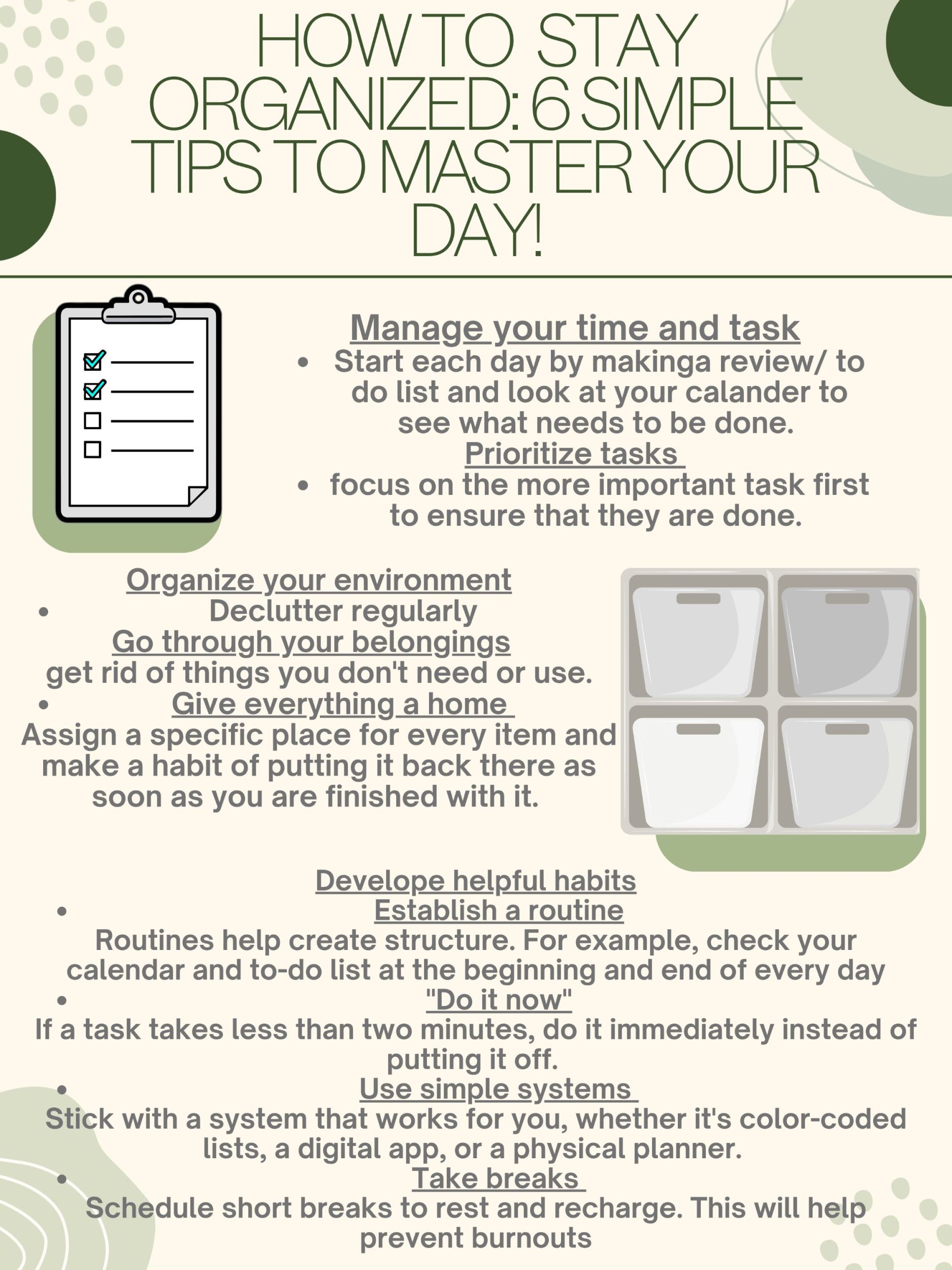 HOW TO STAY ORGANIZED: 6 SIMPLE TIPS TO MASTER YOUR DAY!

Manage your time and task
• Start each day by makinga review/ to do list and look at your calander to see what needs to be done.
Prioritize tasks
• focus on the more important task first to ensure that they are done.

Organize your environment
• Declutter regularly
Go through your belongings
get rid of things you don't need or use.
• Give everything a home
Assign a specific place for every item and make a habit of putting it back there as soon as you are finished with it.

Develope helpful habits
• Establish a routine
Routines help create structure. For example, check your calendar and to-do list at the beginning and end of every day
• "Do it now"
If a task takes less than two minutes, do it immediately instead of putting it off.
• Use simple systems
Stick with a system that works for you, whether it's color-coded lists, a digital app, or a physical planner.
• Take breaks
Schedule short breaks to rest and recharge. This will help prevent burnouts