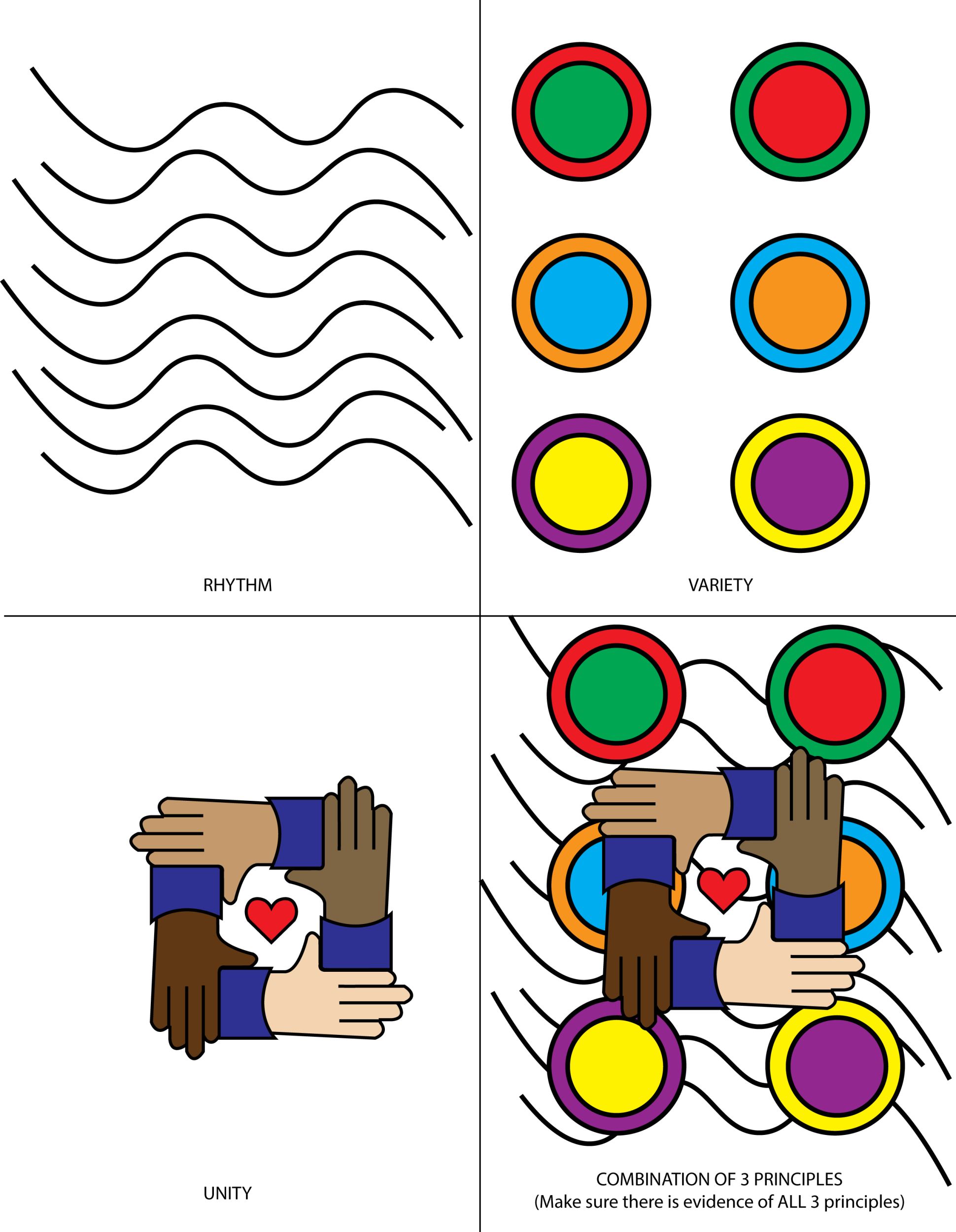 RHYTHM

VARIETY

UNITY

COMBINATION OF 3 PRINCIPLES
(Make sure there is evidence of ALL 3 principles)